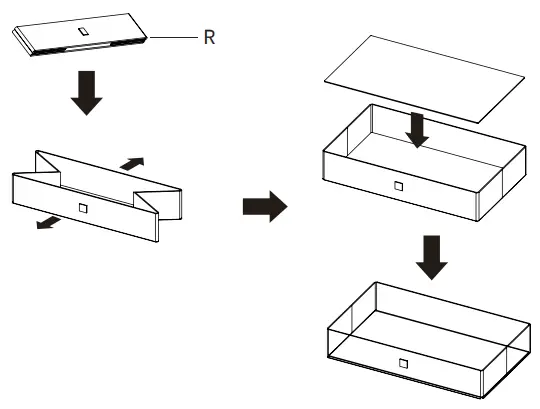 R