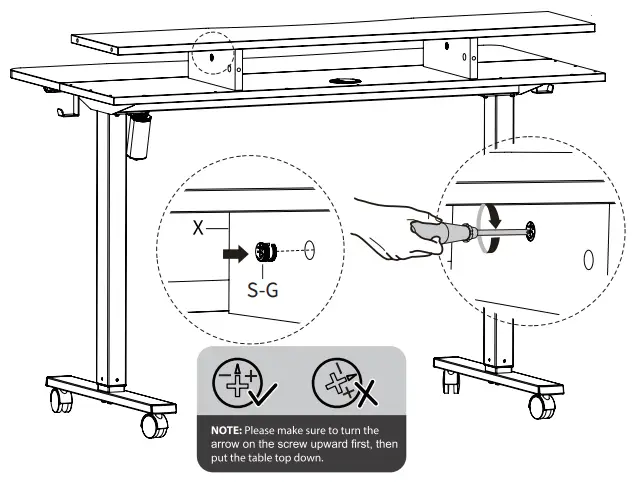 X

S-G

NOTE: Please make sure to turn the arrow on the screw upward first, then put the table top down.