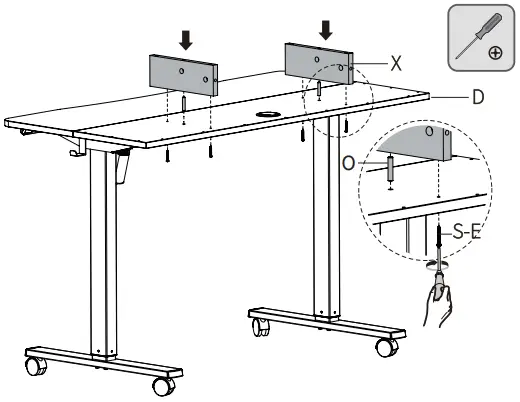 X

D

O

S-E