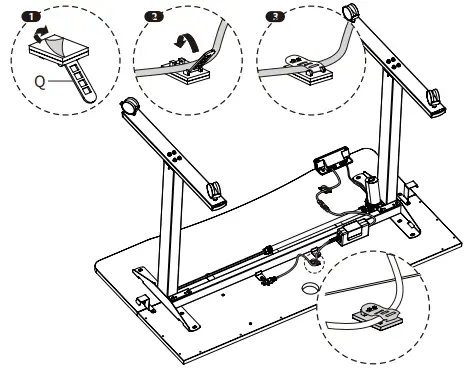 1

Q

2

3