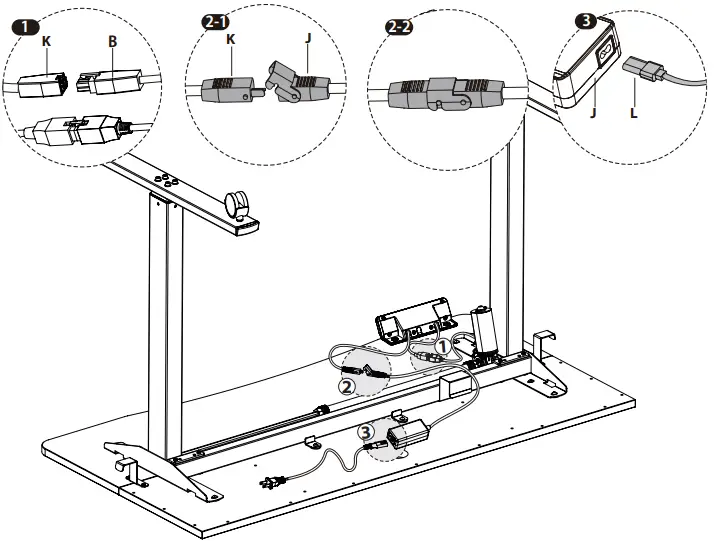 1
K
B
2-1
K
J
2-2
3
J
L
1
2
3