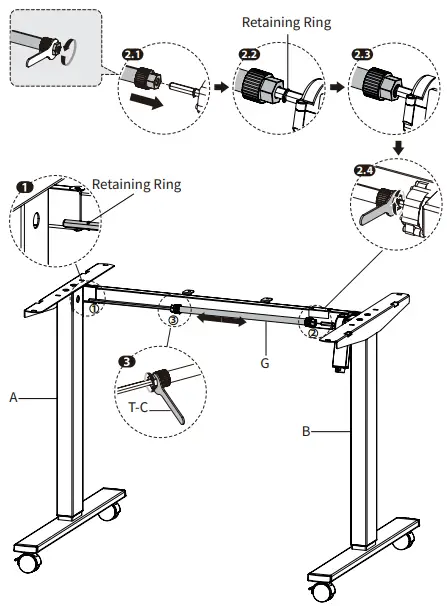 Retaining Ring

2.1

2.2

2.3

2.4

1

Retaining Ring

①

③

②

G

3

T-C

A

B