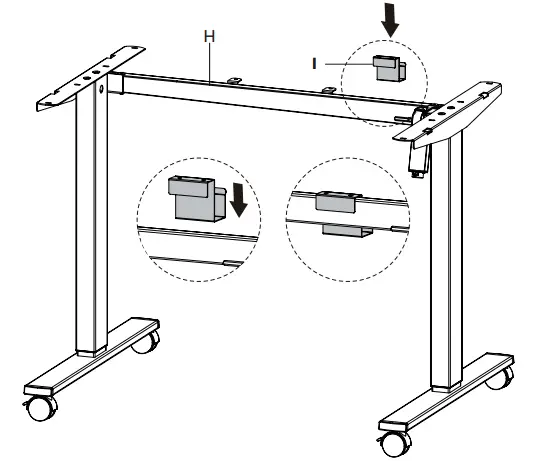 H

I