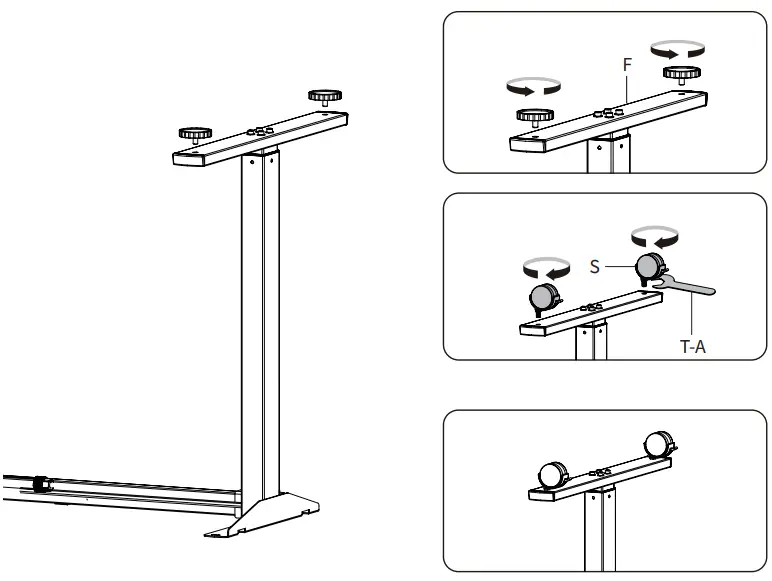 F

S

T-A