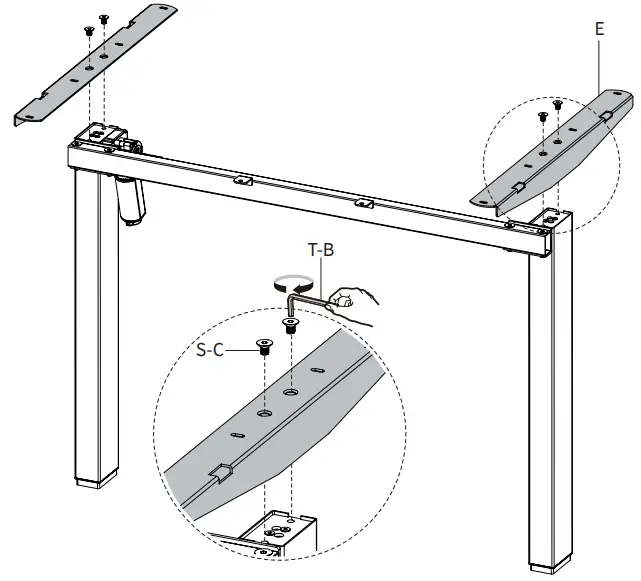 E

T-B

S-C