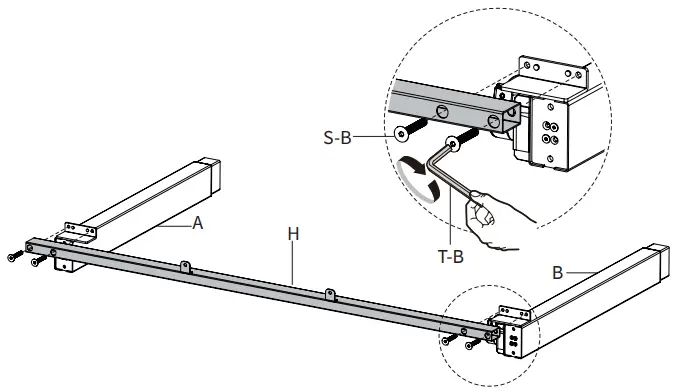 S-B
T-B
A
H
B