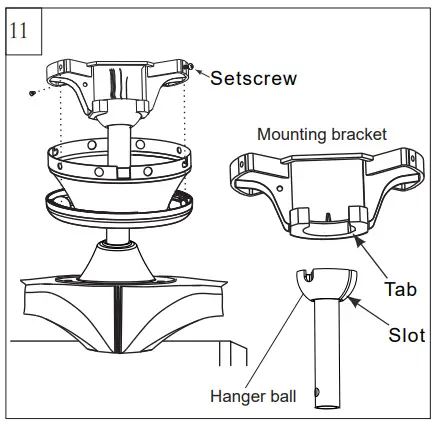 11

Setscrew

Mounting bracket

Tab

Slot

Hanger ball