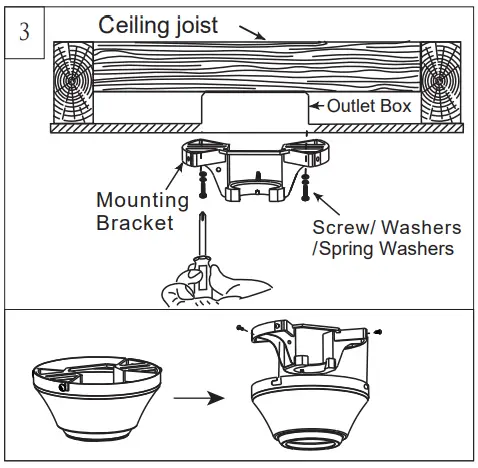 3

Ceiling joist

Outlet Box

Mounting Bracket

Screw/ Washers /Spring Washers