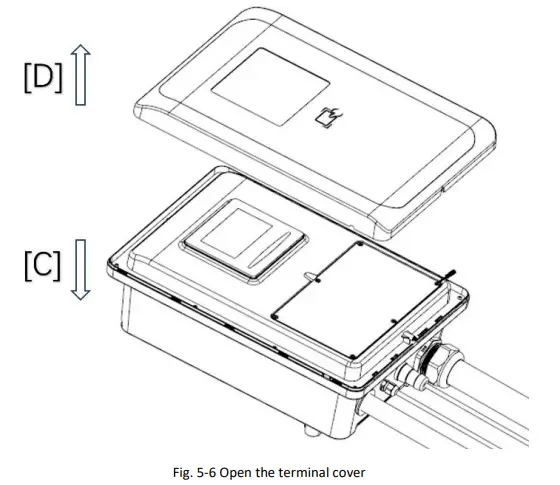 [D]

[C]

Fig. 5-6 Open the terminal cover