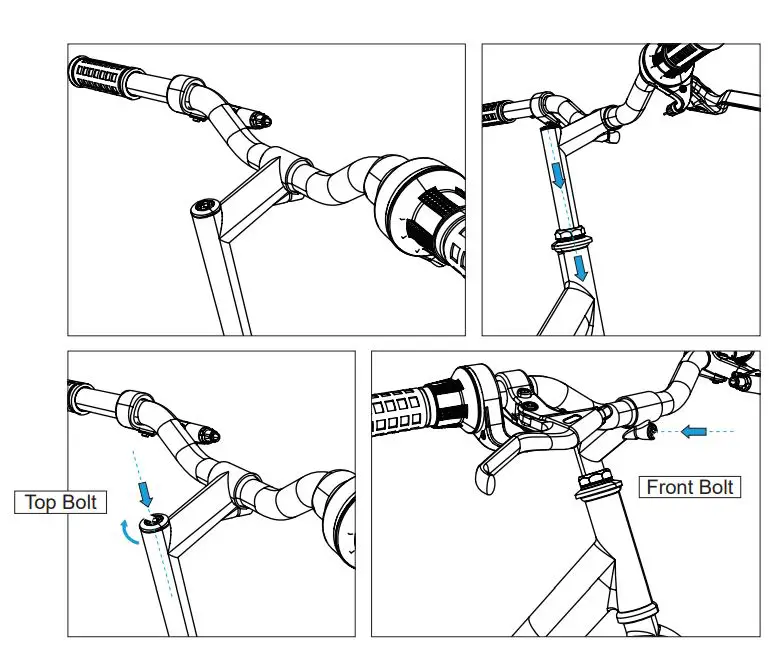 Top Bolt

Front Bolt