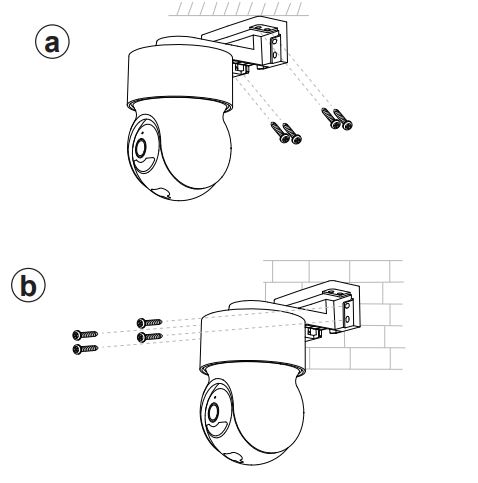 a

b