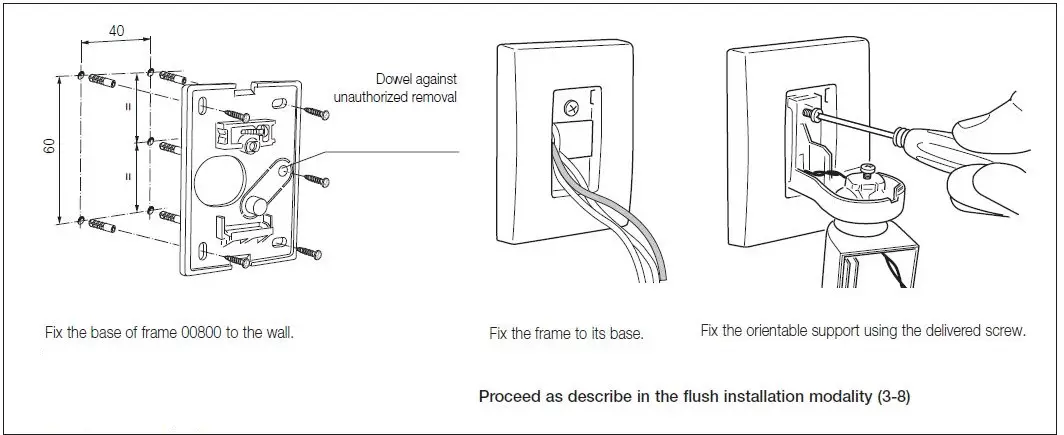 40

60

=

=

Dowel against unauthorized removal

Fix the base of frame 00800 to the wall.

Fix the frame to its base.

Fix the orientable support using the delivered screw.

Proceed as describe in the flush installation modality (3-8)