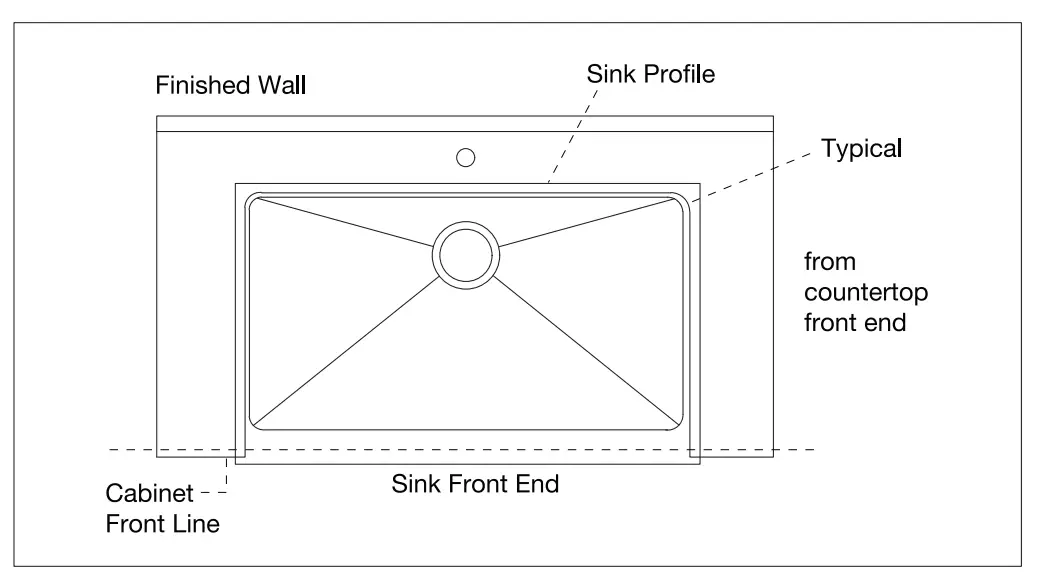 Finished Wall

Sink Profile

Typical

from countertop front end

Cabinet Front Line

Sink Front End