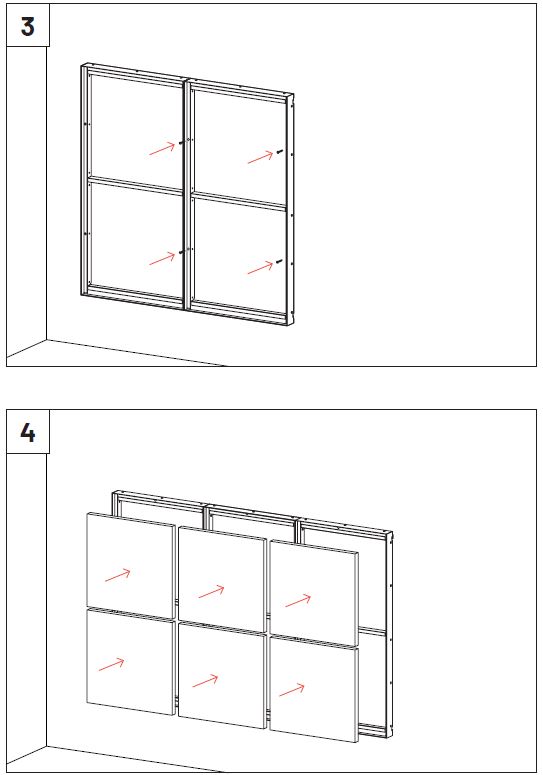 3

4