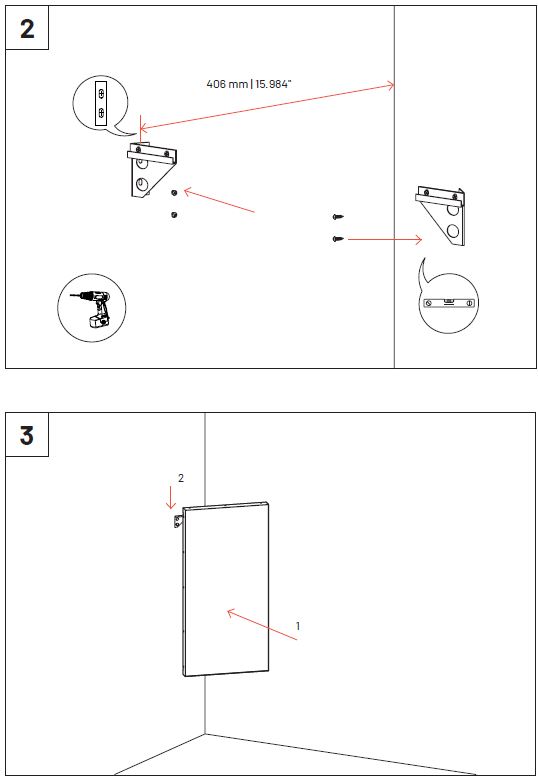 2

406 mm | 15.984"

3

2

1