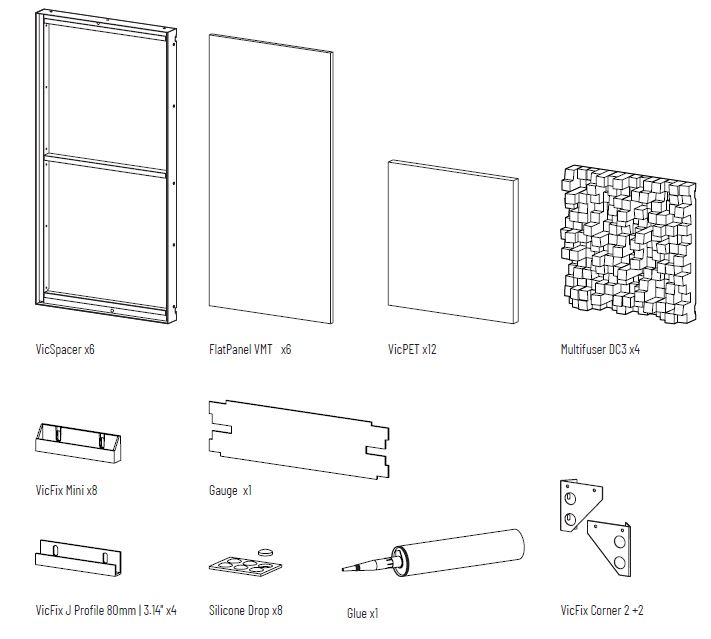 VicSpacer x6

FlatPanel VMT x6

VicPET x12

Multifuser DC3 x4

VicFix Mini x8

Gauge x1

VicFix J Profile 80mm | 3.14" x4

Silicone Drop x8

Glue x1

VicFix Corner 2 +2