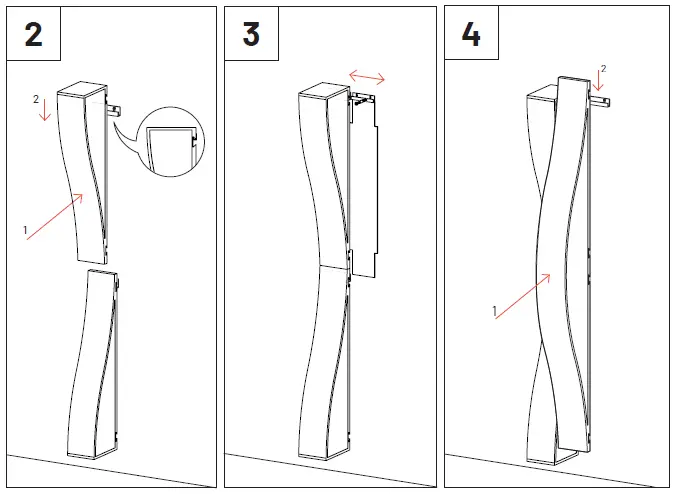 2

2

1

3

4

2

1