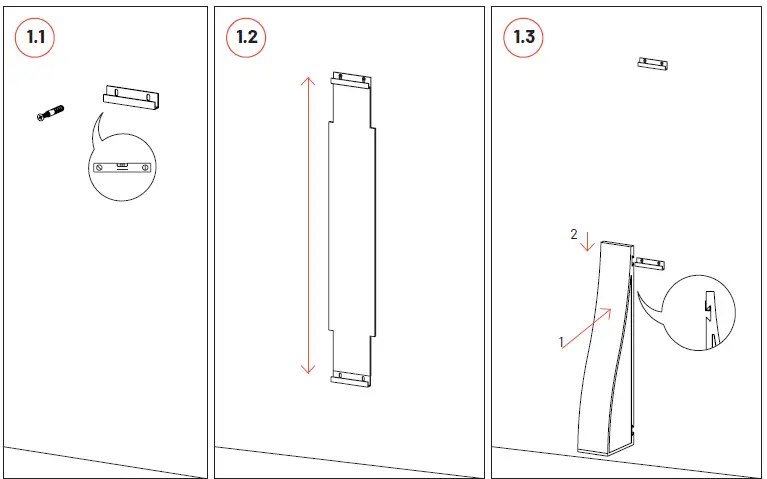 1.1

1.2

1.3

2

1