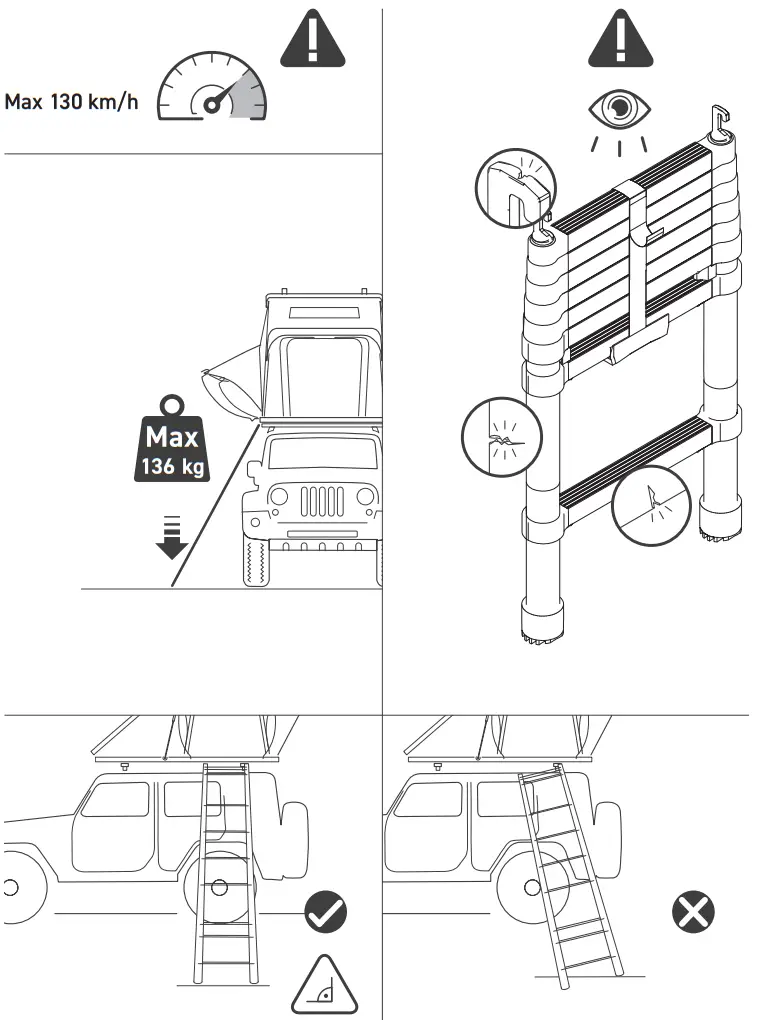 Max 130 km/h

Max
136 kg