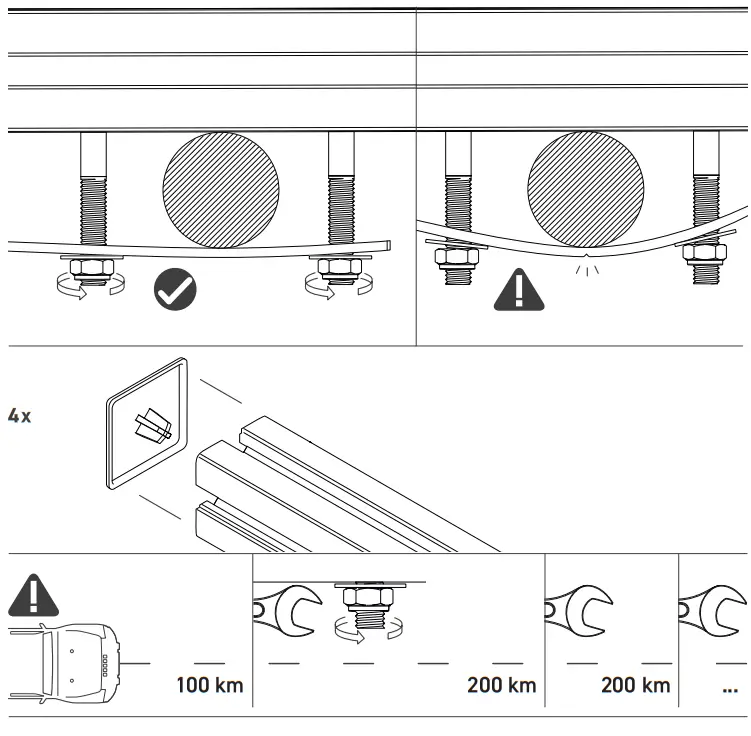 4x

100 km

200 km

200 km

...