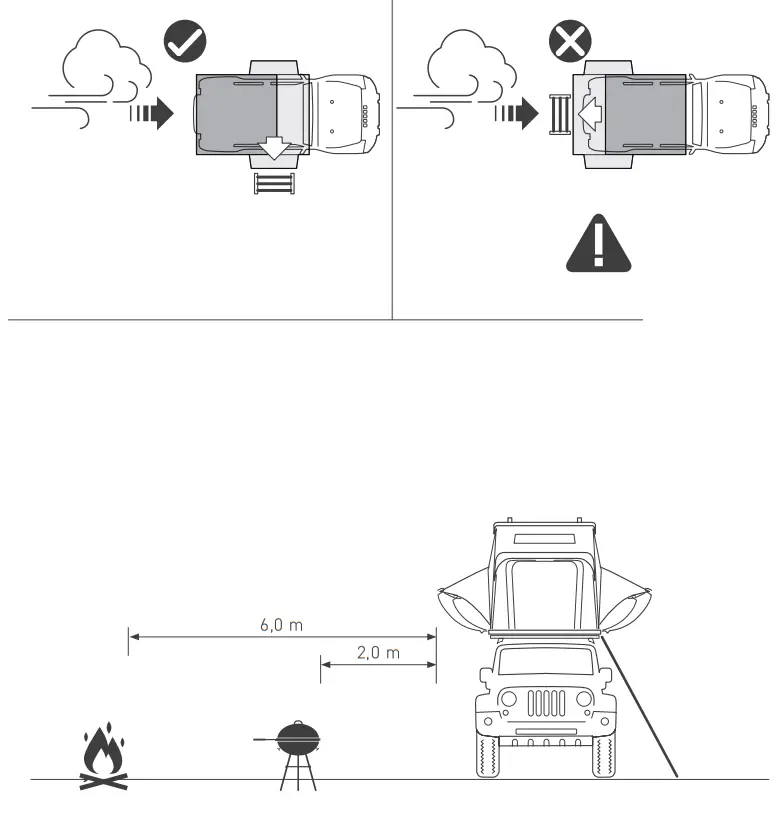 6,0 m

2,0 m