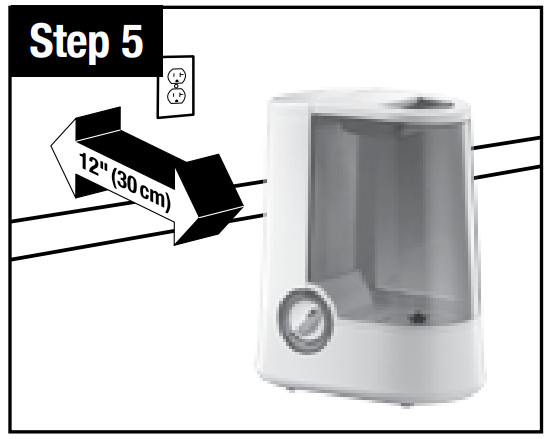 Step 5

12" (30 cm)