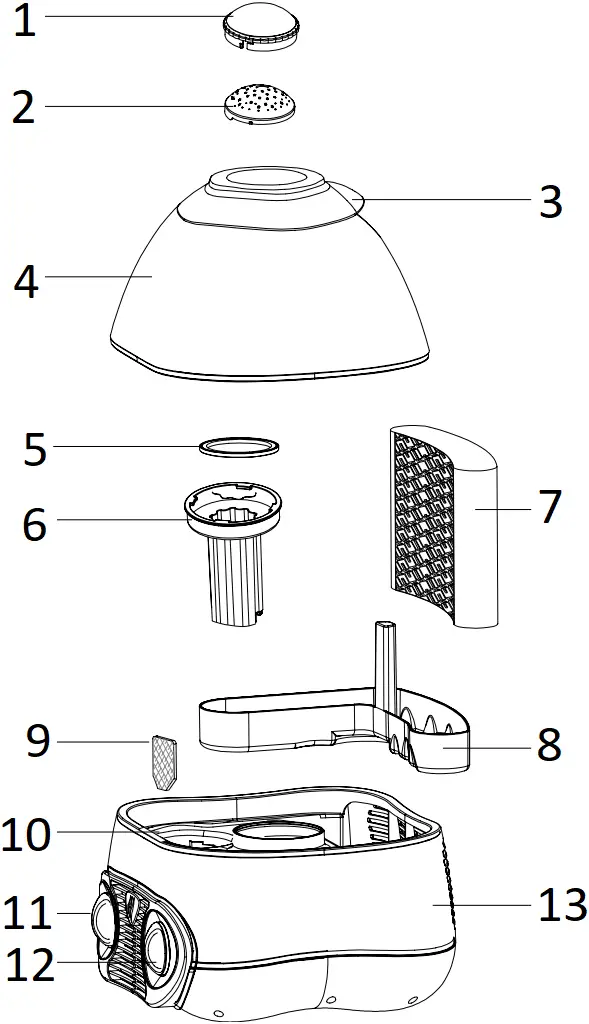 1
2
3
4
5
6
7
8
9
10
11
12
13