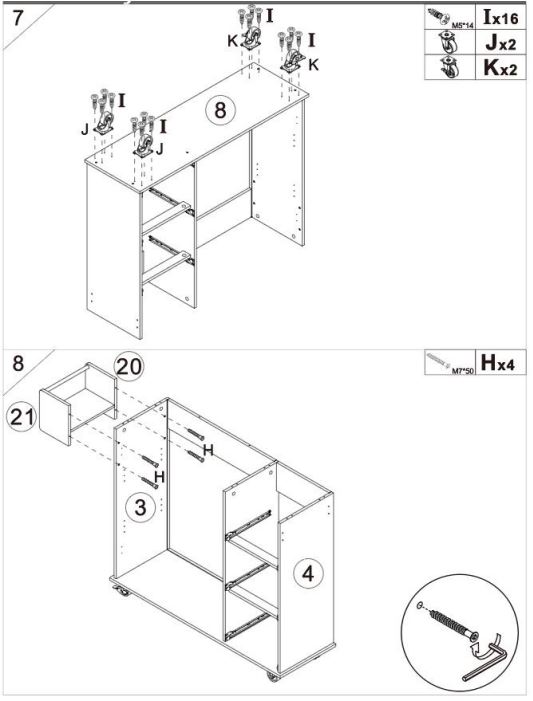 7

| M5*14 | Ix16 |
|---|---|
| | Jx2 |
| | Kx2 |

I
K
I
K
I
J
I
J
8

8

| M7*50 | Hx4 |
|---|---|

20
21
H
H
3
4