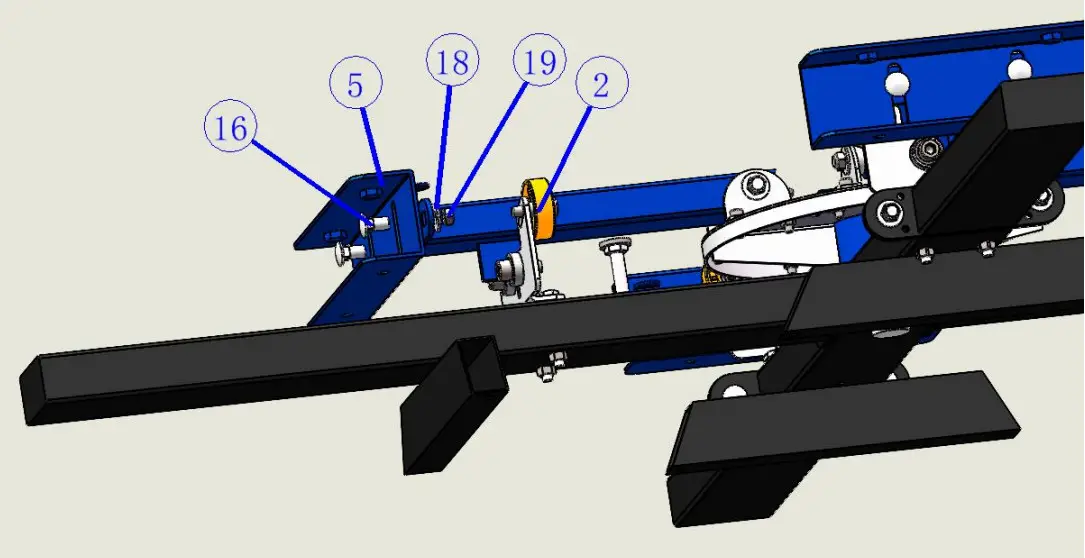 16
5
18
19
2