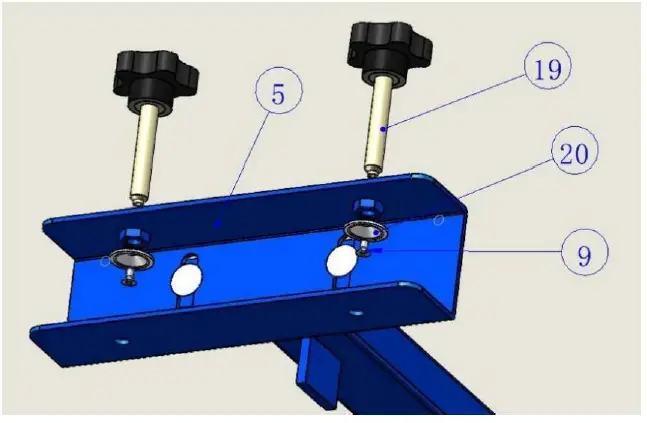 5
19
20
9