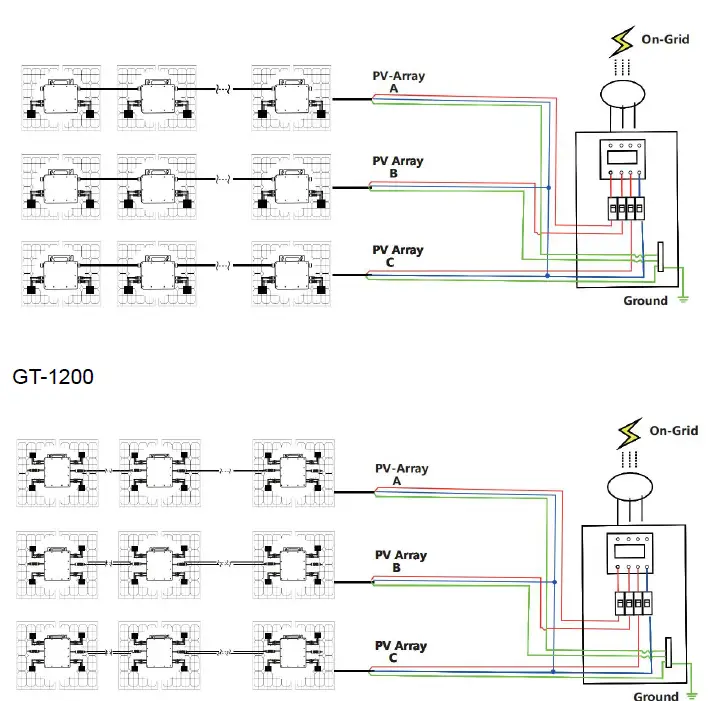 On-Grid

PV-Array A

PV Array B

PV Array C

Ground

GT-1200

On-Grid

PV-Array A

PV Array B

PV Array C

Ground