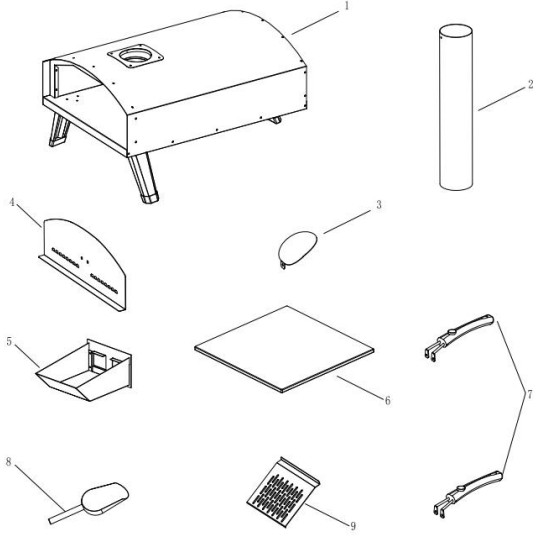 1

2

4

3

5

6

7

8

9