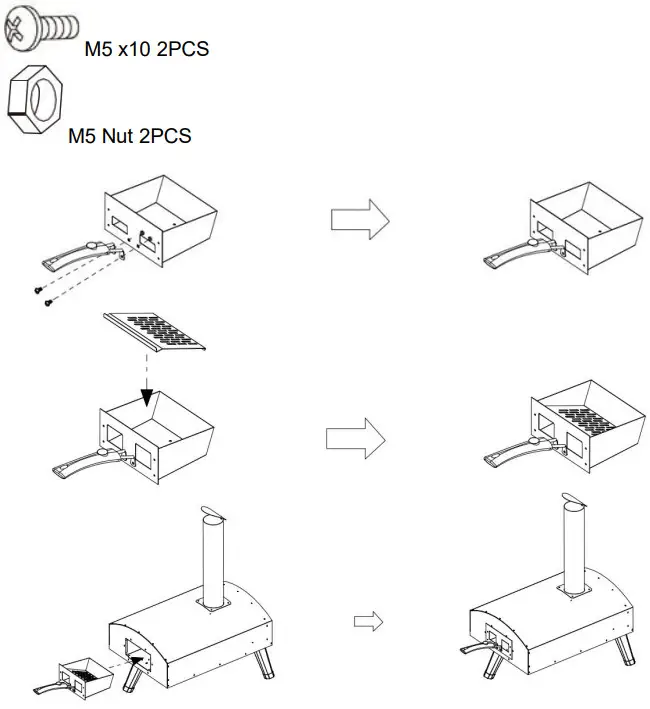 M5 x10 2PCS

M5 Nut 2PCS