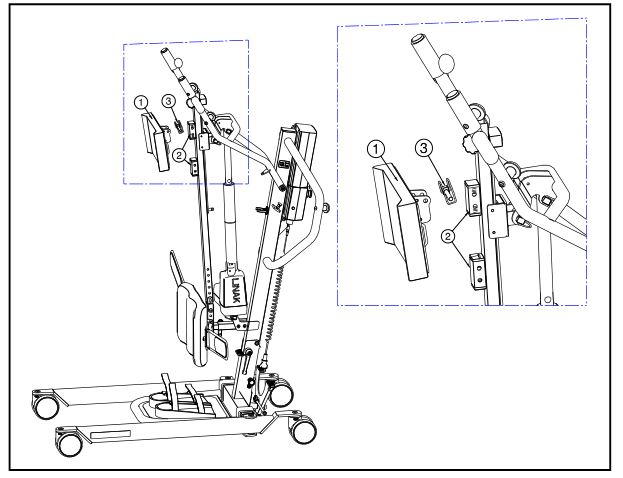 1
3
2
LINAK
1
3
2