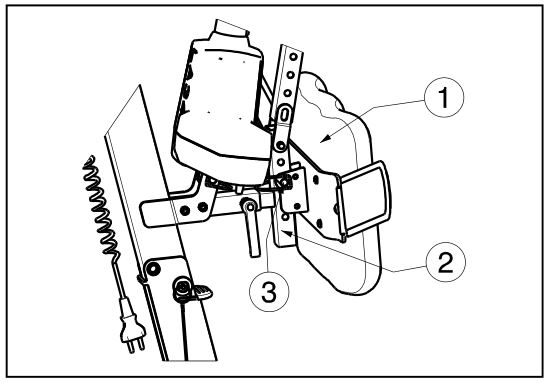 1

2

3