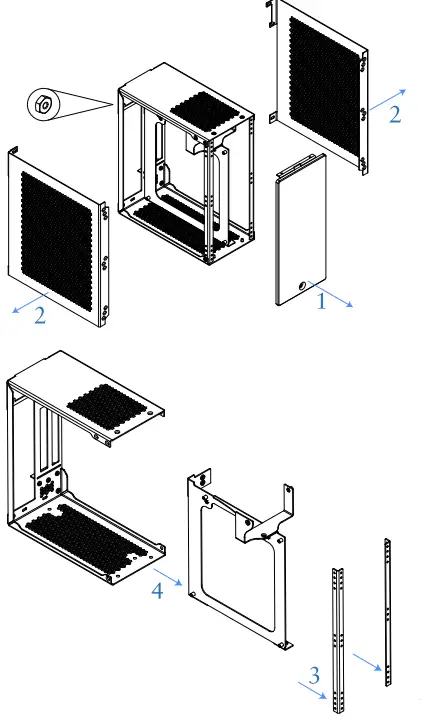 2
2
1
4
3