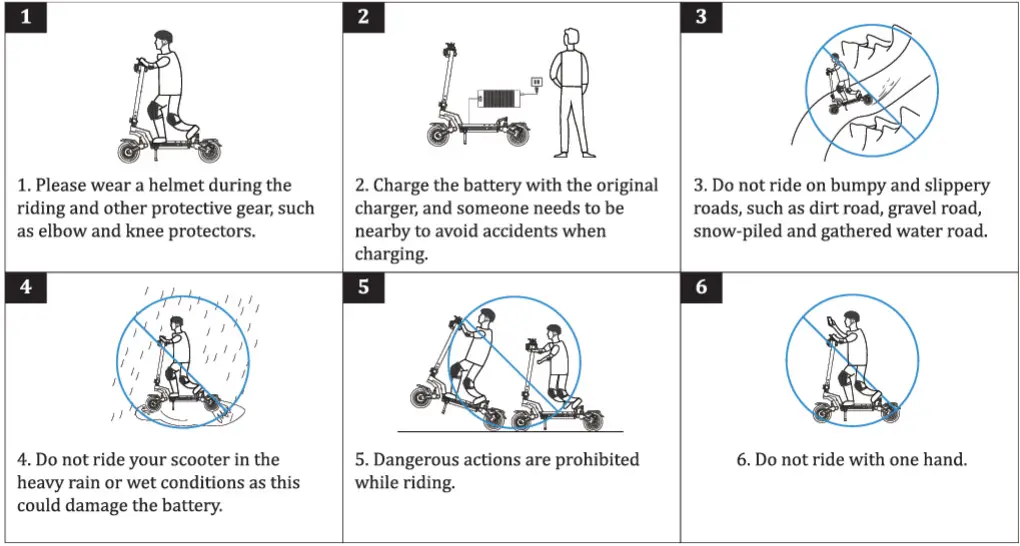 1

1. Please wear a helmet during the riding and other protective gear, such as elbow and knee protectors.

2

2. Charge the battery with the original charger, and someone needs to be nearby to avoid accidents when charging.

3

3. Do not ride on bumpy and slippery roads, such as dirt road, gravel road, snow-piled and gathered water road.

4

4. Do not ride your scooter in the heavy rain or wet conditions as this could damage the battery.

5

5. Dangerous actions are prohibited while riding.

6

6. Do not ride with one hand.