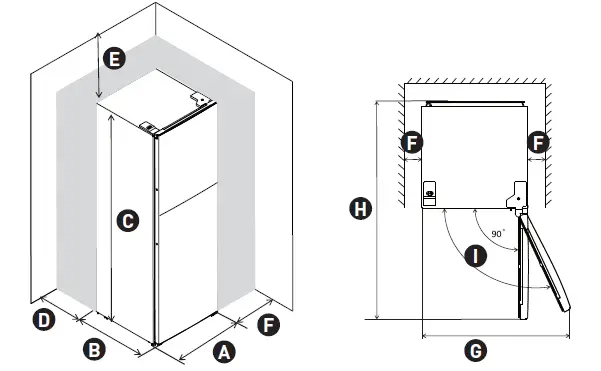 E
C
D
B
A
F
F
F
H
90°
I
G