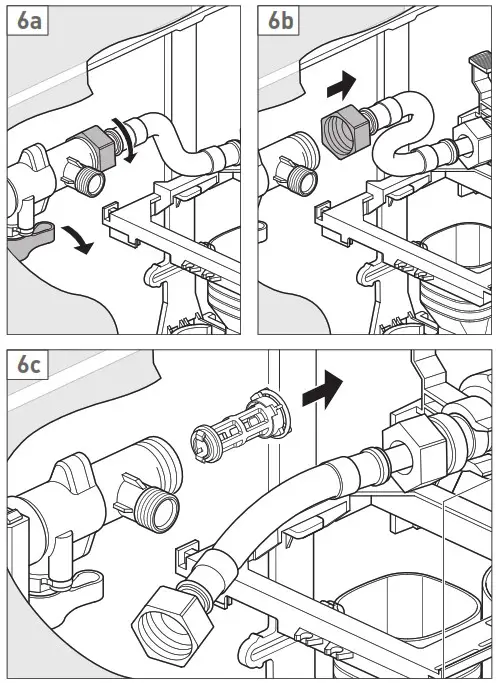 6a

6b

6c