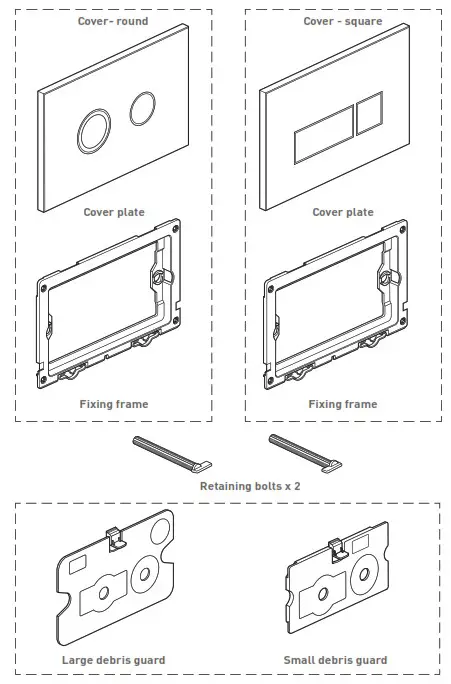 Cover- round

Cover plate

Fixing frame

Cover - square

Cover plate

Fixing frame

Retaining bolts x 2

Large debris guard

Small debris guard