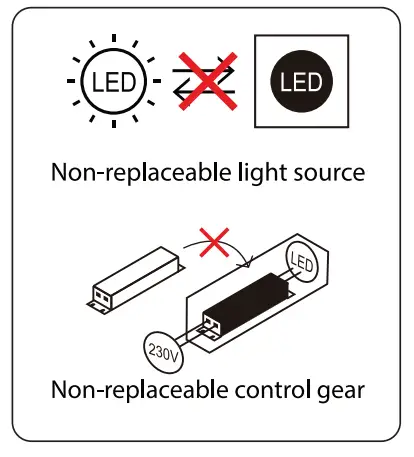 LED

LED

Non-replaceable light source

LED

230V

Non-replaceable control gear