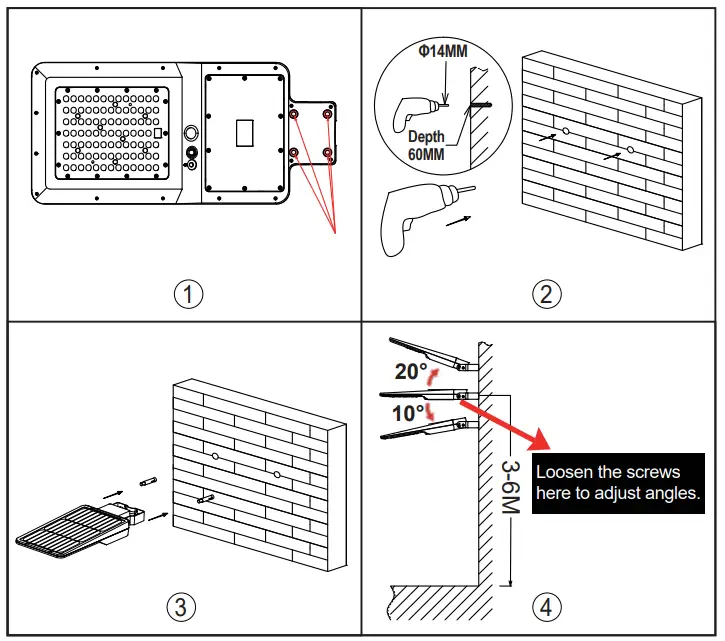 ①

Φ14MM

Depth
60MM

②

③

20°

10°

3-6M

Loosen the screws here to adjust angles.

④