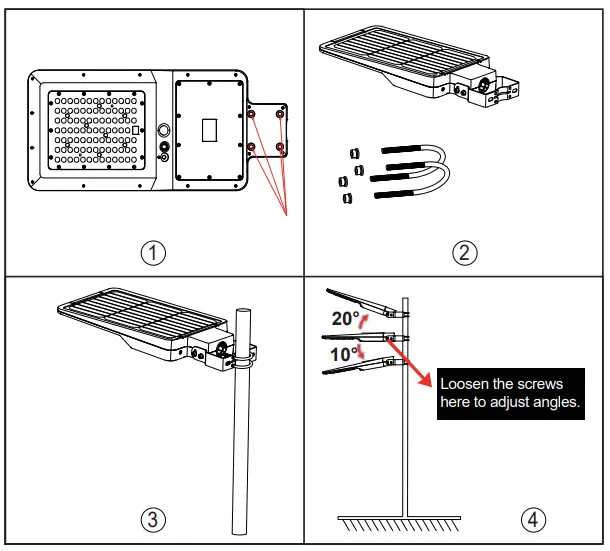 ①

②

③

20°

10°

Loosen the screws here to adjust angles.

④