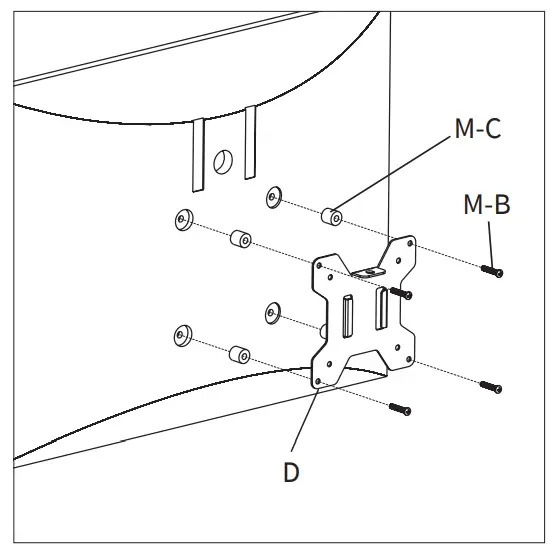 M-C
M-B
D