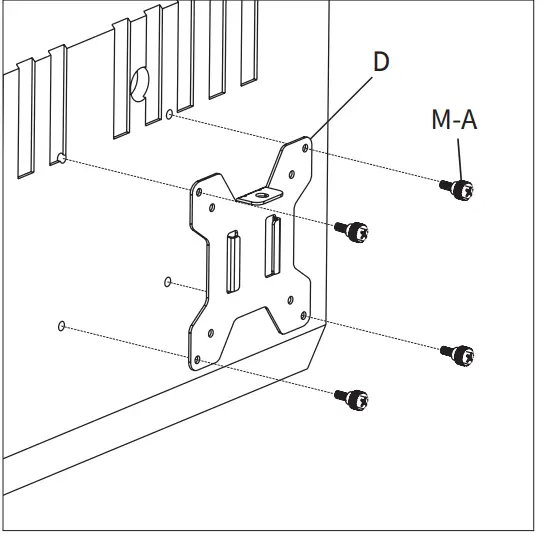 D
M-A