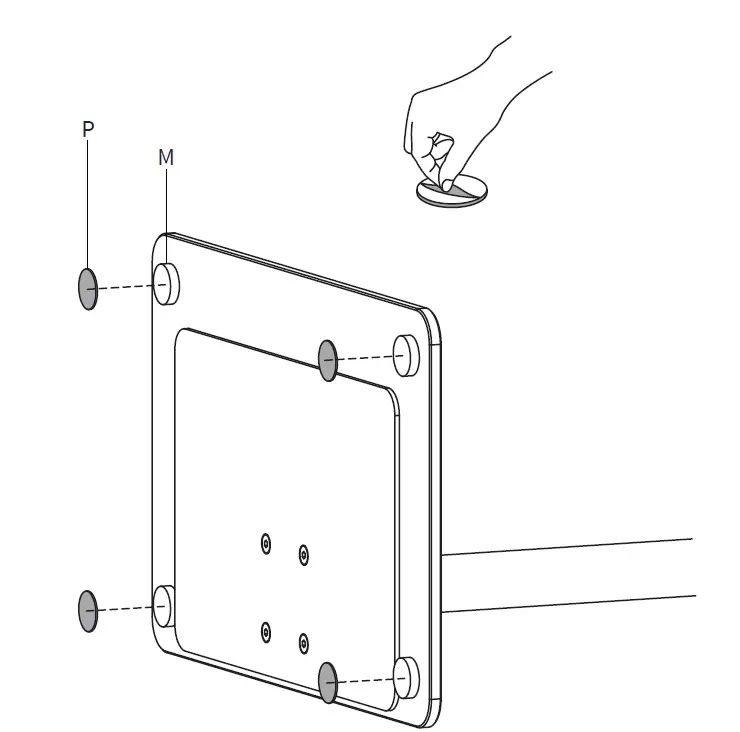 P
M