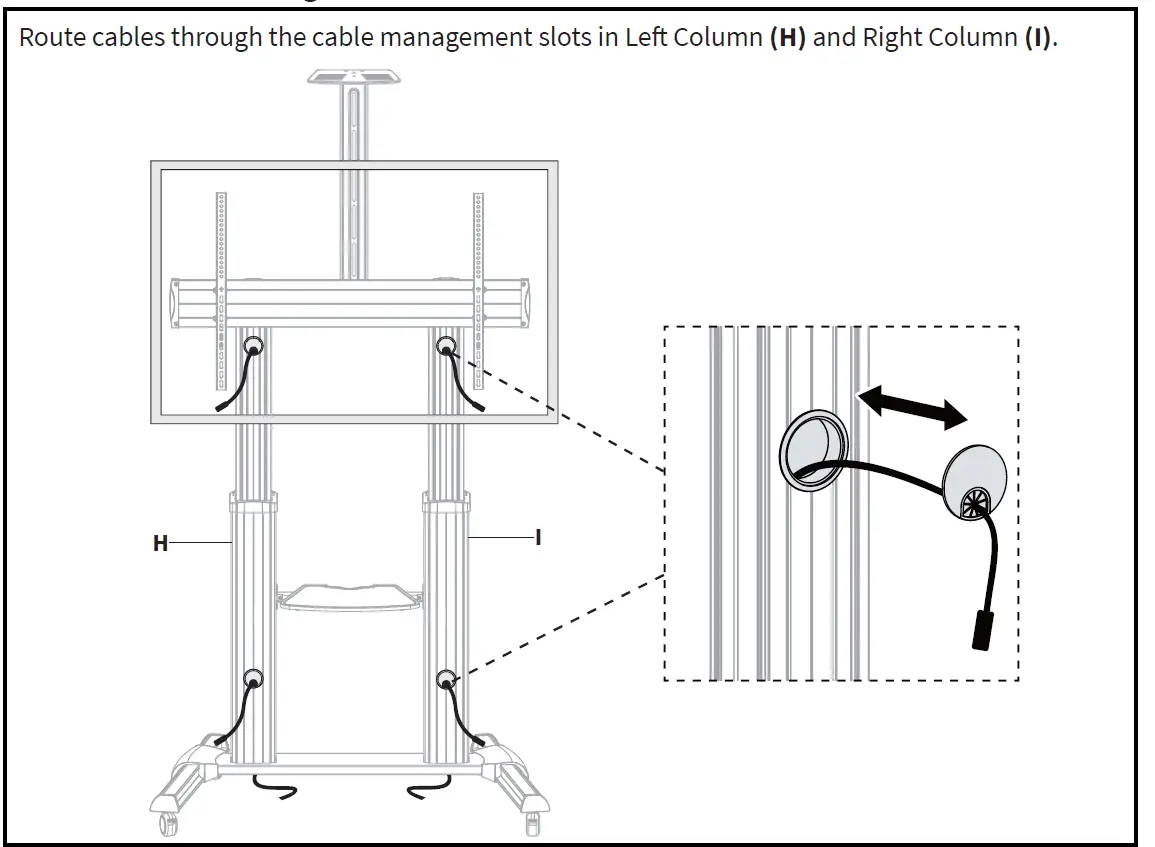 Route cables through the cable management slots in Left Column **(H)** and Right Column **(I)**.

H

I