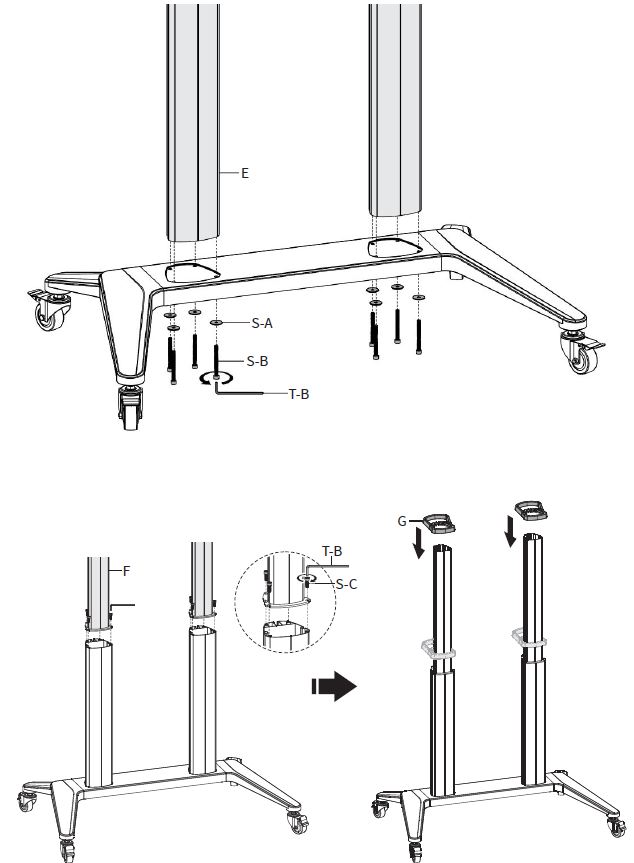 E

S-A

S-B

T-B

F

T-B

S-C

G