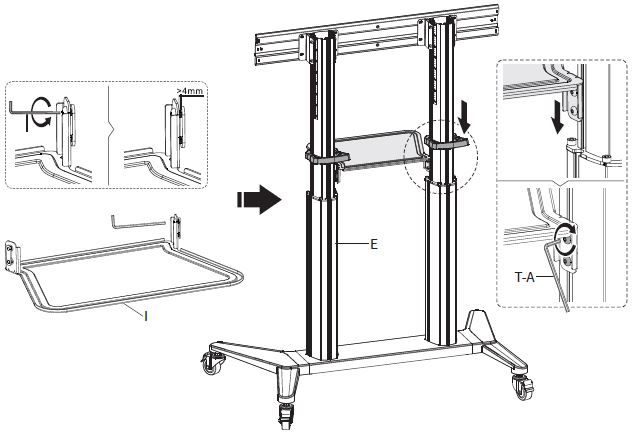 >4mm

I

E

T-A