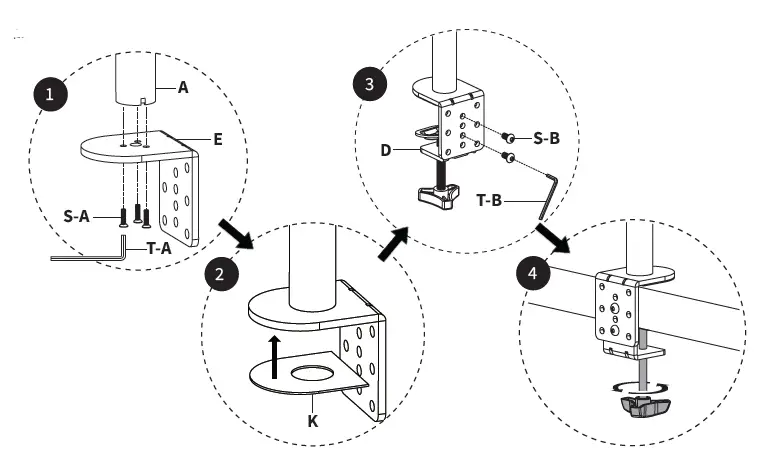 1
A
E
S-A
T-A
2
K
3
D
S-B
T-B
4